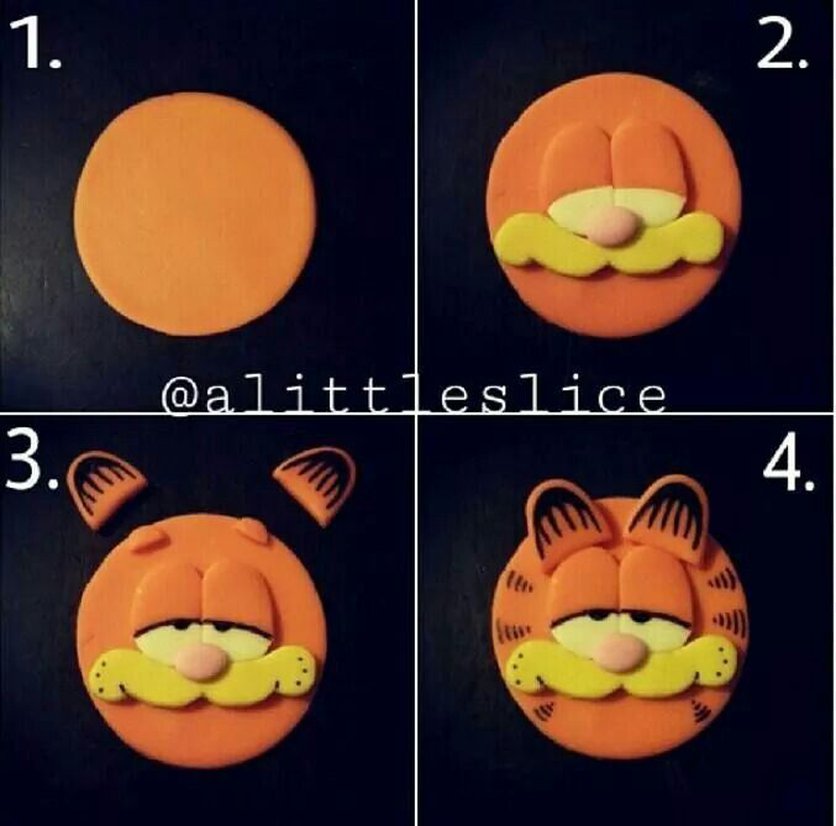 1.

2.

@alittleslice

3.

4.